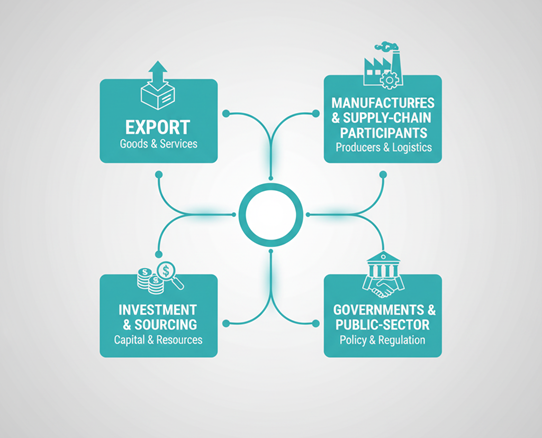 EXPORT
Goods & Services

MANUFACTURFES & SUPPLY-CHAIN PARTICIPANTS
Producers & Logistics

INVESTMENT & SOURCING
Capital & Resources

GOVERNMENTS & PUBLIC-SECTOR
Policy & Regulation